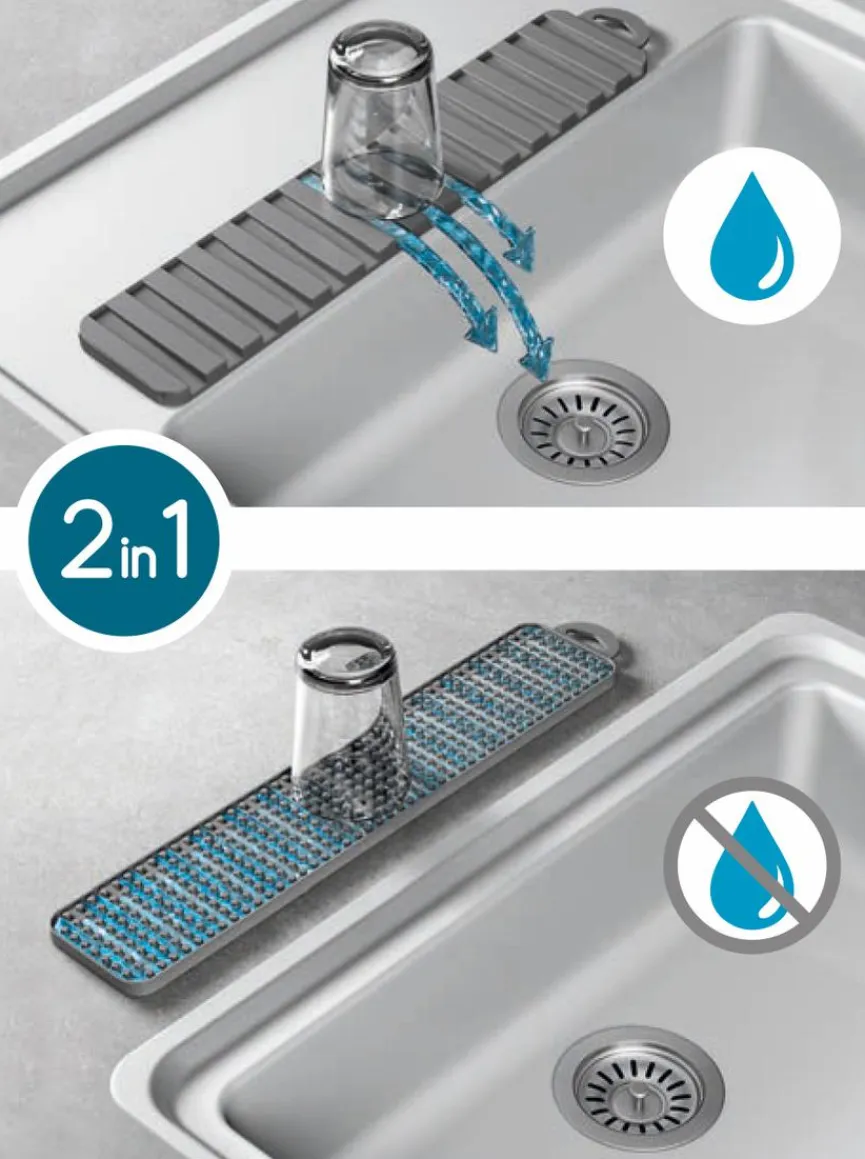 2in1