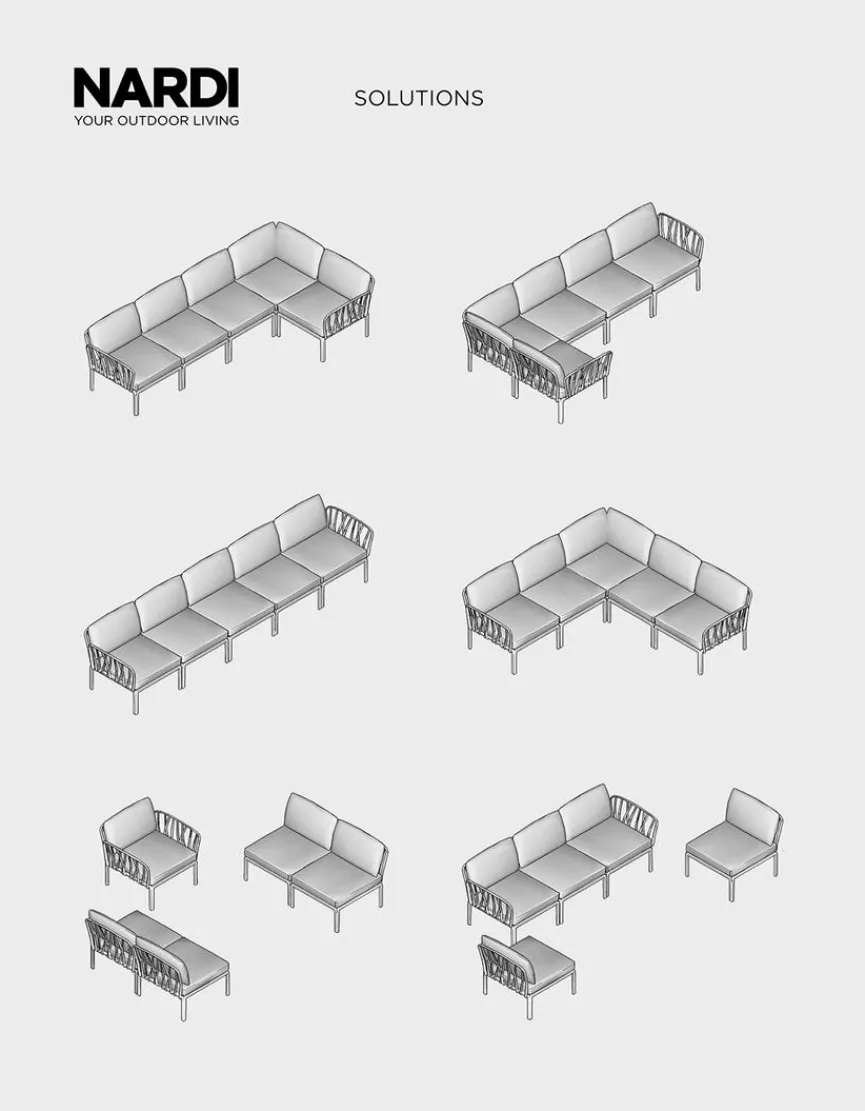 NARDI
YOUR OUTDOOR LIVING

SOLUTIONS