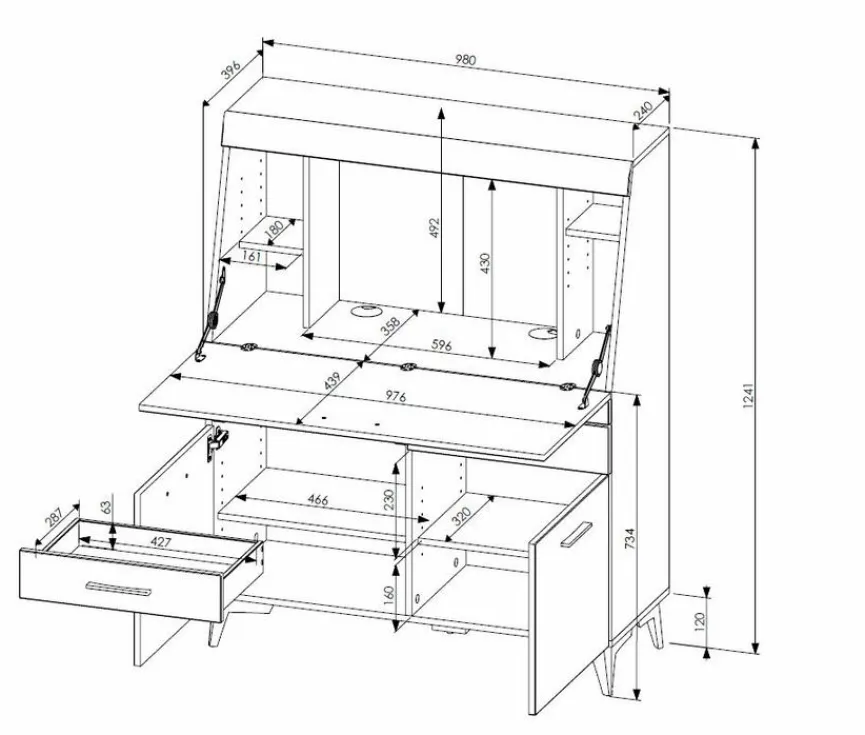 396
980
240
492
430
180
161
358
596
439
976
1241
287
63
427
466
230
320
734
160
120